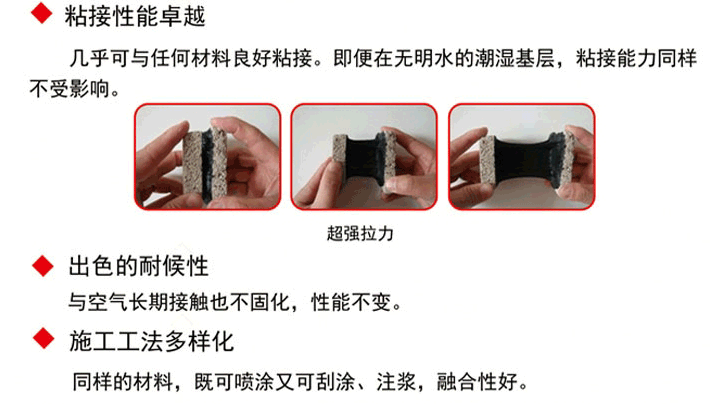 ◆ 粘接性能卓越

几乎可与任何材料良好粘接。即便在无明水的潮湿基层，粘接能力同样不受影响。

超强拉力

◆ 出色的耐候性

与空气长期接触也不固化，性能不变。

◆ 施工工法多样化

同样的材料，既可喷涂又可刮涂、注浆，融合性好。